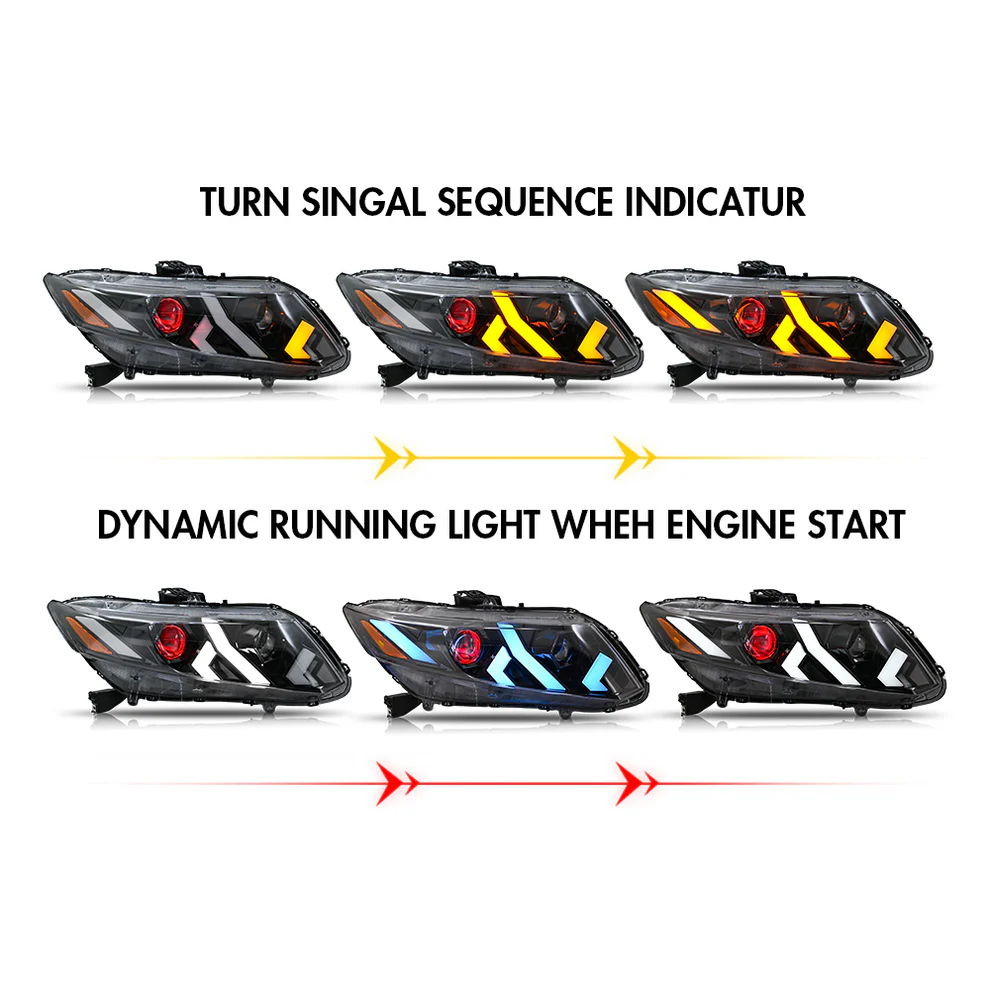 TURN SINGAL SEQUENCE INDICATUR

DYNAMIC RUNNING LIGHT WHEH ENGINE START