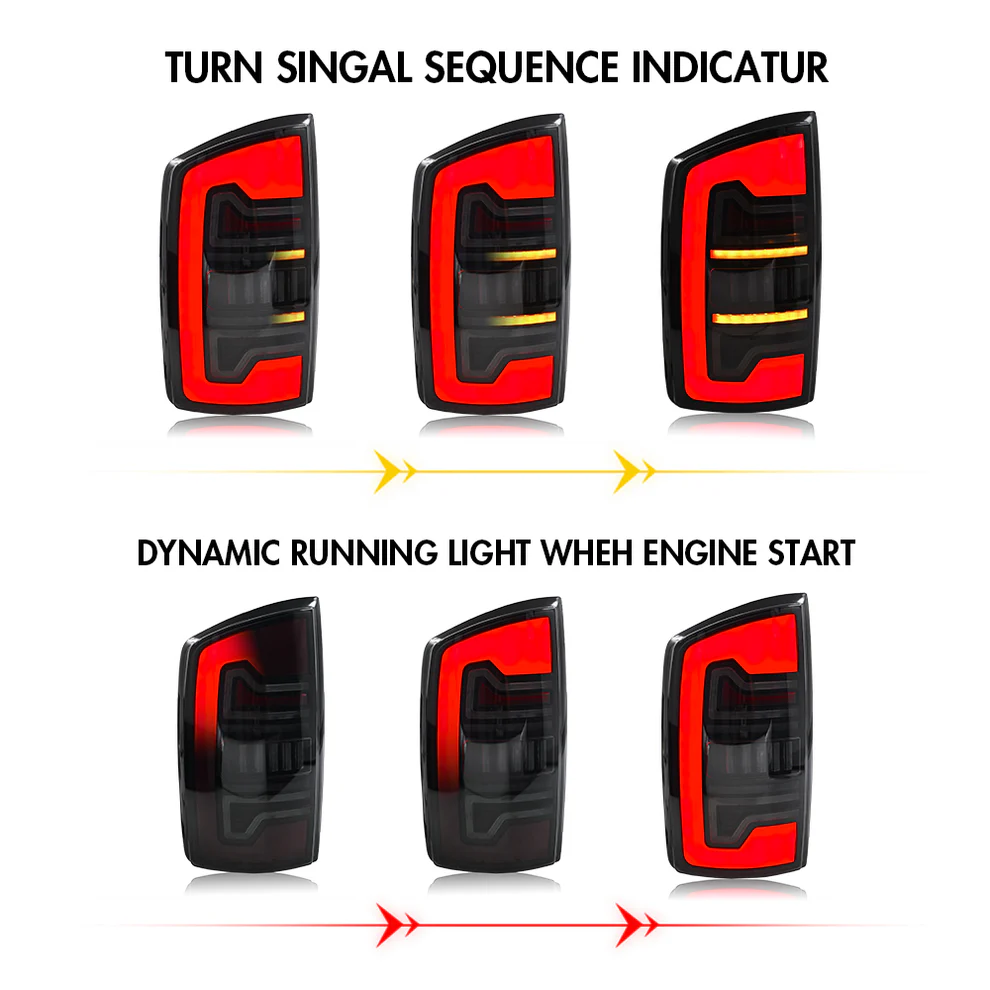 TURN SINGAL SEQUENCE INDICATUR

DYNAMIC RUNNING LIGHT WHEH ENGINE START